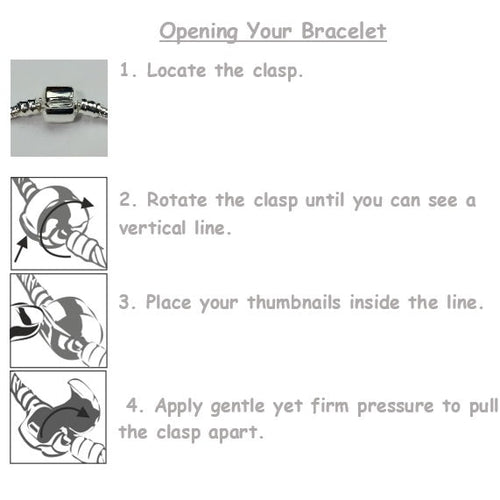 Opening Your Bracelet

1. Locate the clasp.

2. Rotate the clasp until you can see a vertical line.

3. Place your thumbnails inside the line.

4. Apply gentle yet firm pressure to pull the clasp apart.